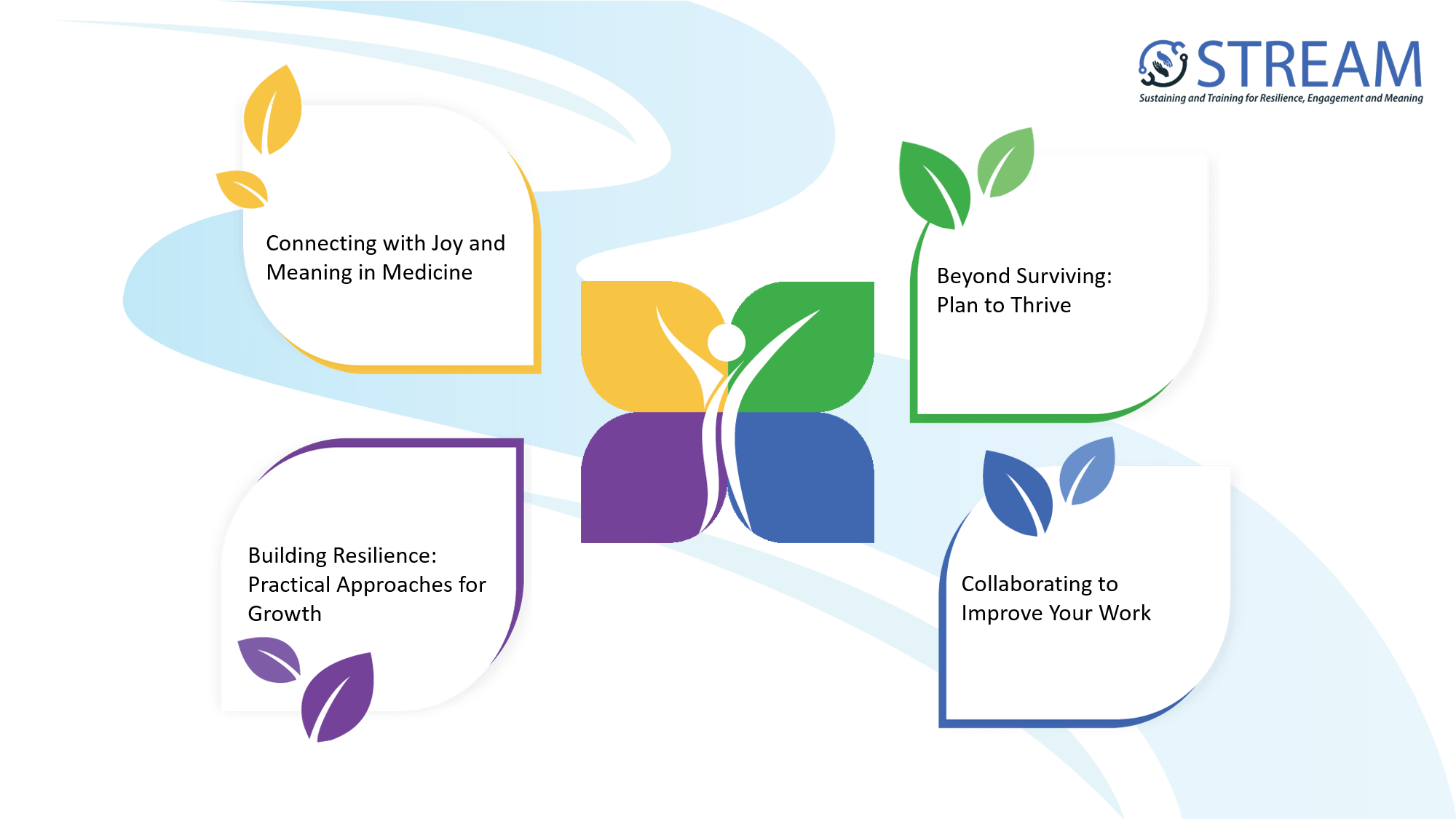 STREAM
Sustaining and Training for Resilience, Engagement and Meaning

Connecting with Joy and Meaning in Medicine

Beyond Surviving: Plan to Thrive

Building Resilience: Practical Approaches for Growth

Collaborating to Improve Your Work